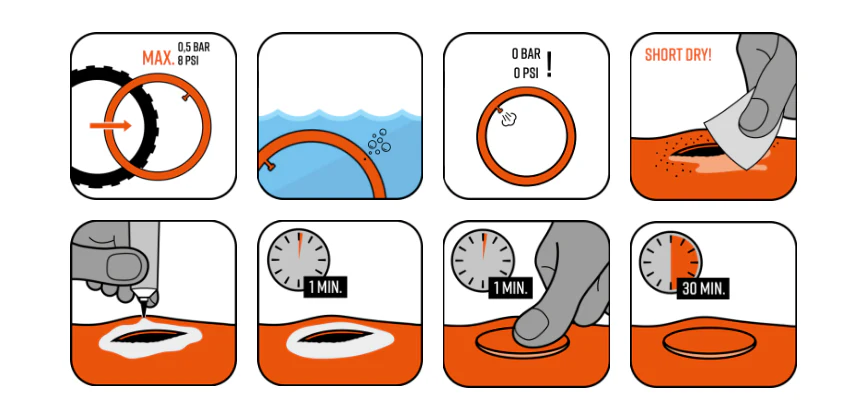 MAX. 0,5 BAR 8 PSI

0 BAR 0 PSI !

SHORT DRY!

1 MIN.

1 MIN.

30 MIN.